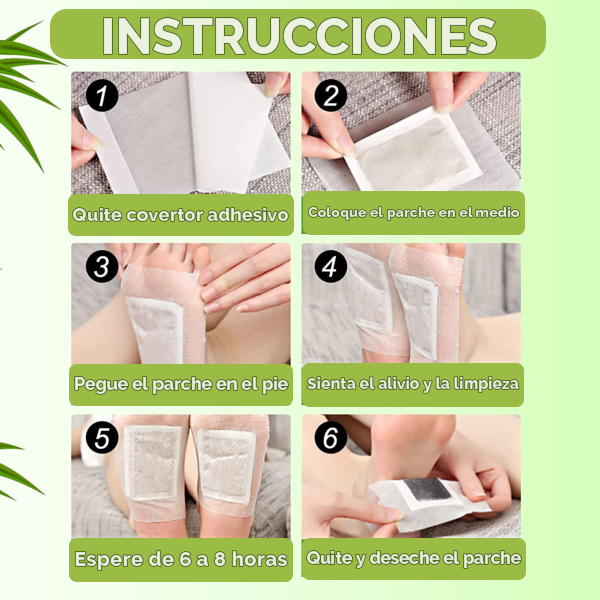 INSTRUCCIONES

1

Quite covertor adhesivo

2

Coloque el parche en el medio

3

Pegue el parche en el pie

4

Sienta el alivio y la limpieza

5

Espere de 6 a 8 horas

6

Quite y deseche el parche